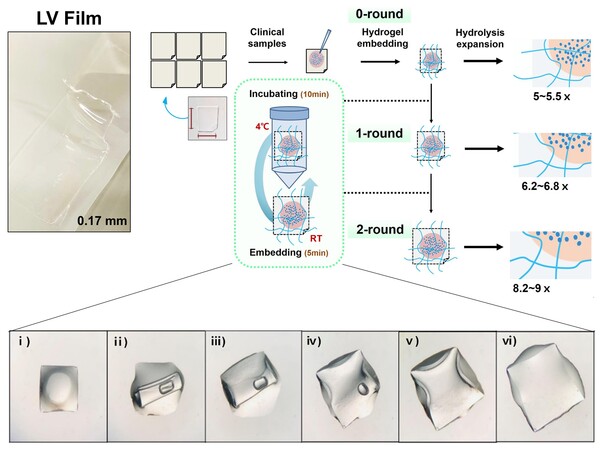 LV Film

0.17 mm

Clinical samples

0-round

Hydrogel embedding

Hydrolysis expansion

5~5.5 x

Incubating (10min)

4°C

RT

Embedding (5min)

1-round

6.2~6.8 x

2-round

8.2~9 x

i )

ii )

iii)

iv)

v )

vi)